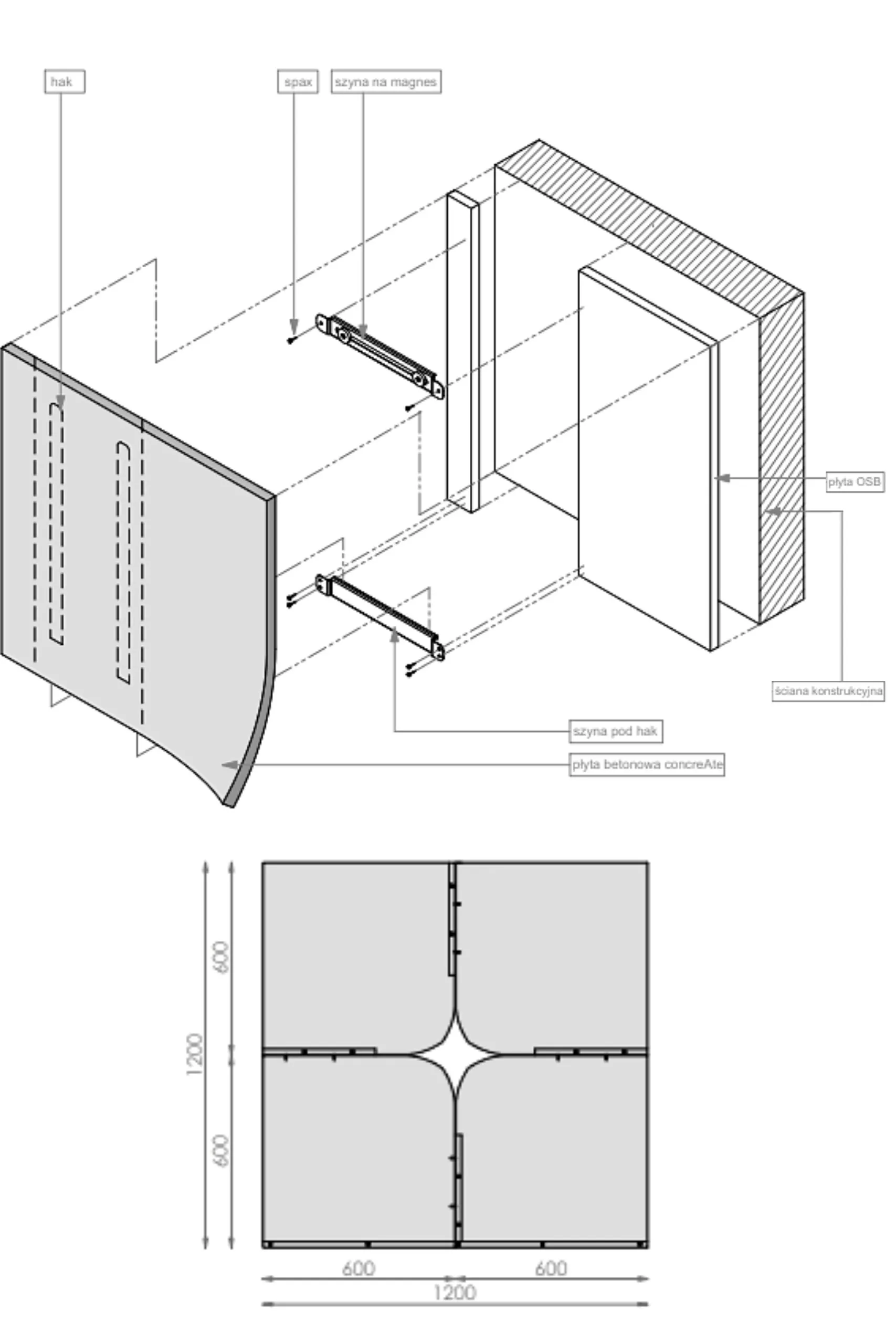 hak

spax

szyna na magnes

płyta OSB

ściana konstrukcyjna

szyna pod hak

płyta betonowa concreAte

1200

600

600

600

600

1200